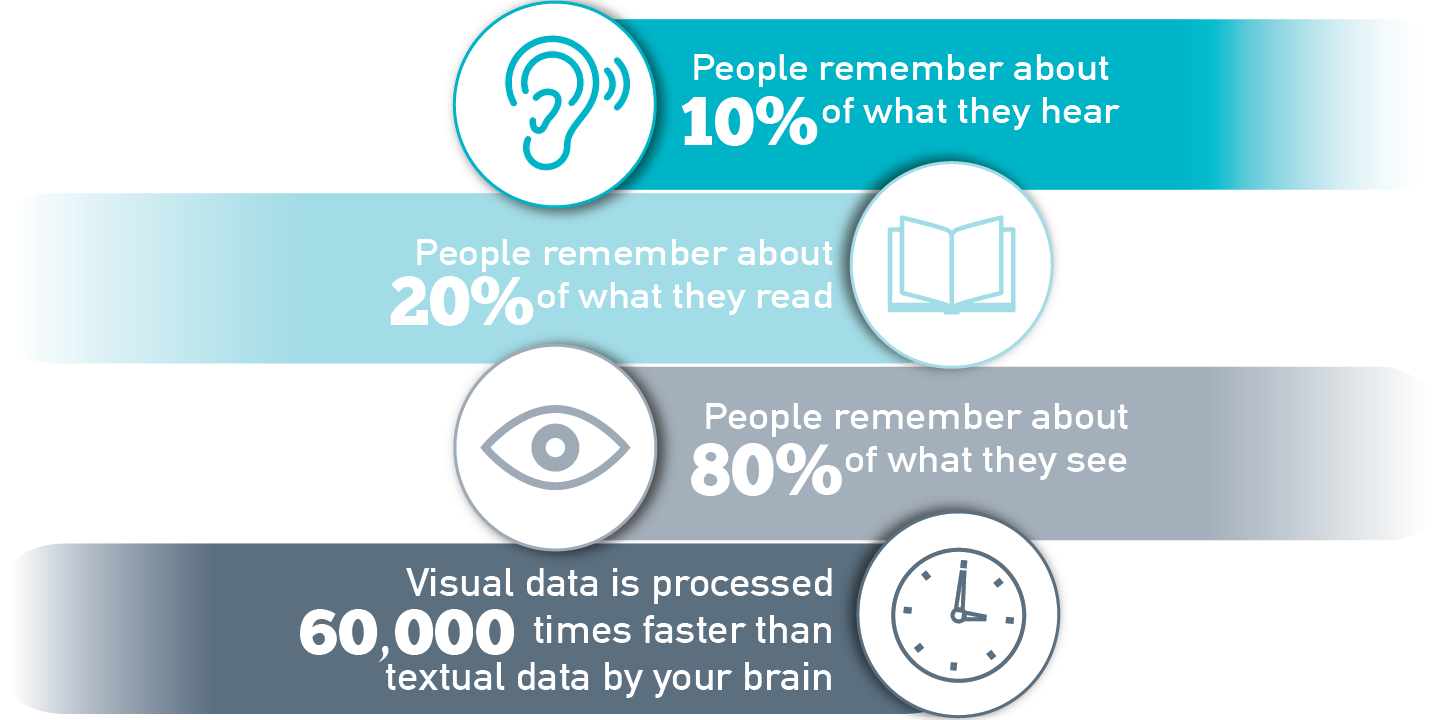 People remember about 10% of what they hear

People remember about 20% of what they read

People remember about 80% of what they see

Visual data is processed 60,000 times faster than textual data by your brain